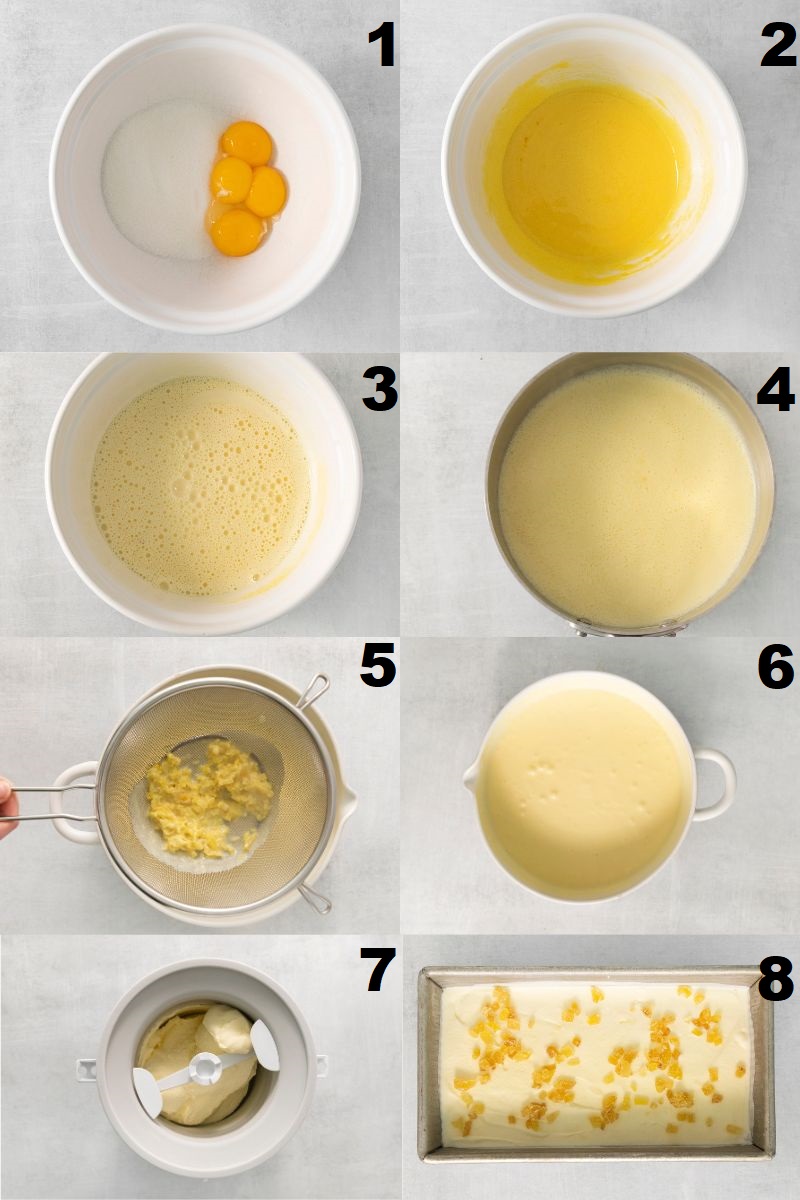 1
2
3
4
5
6
7
8