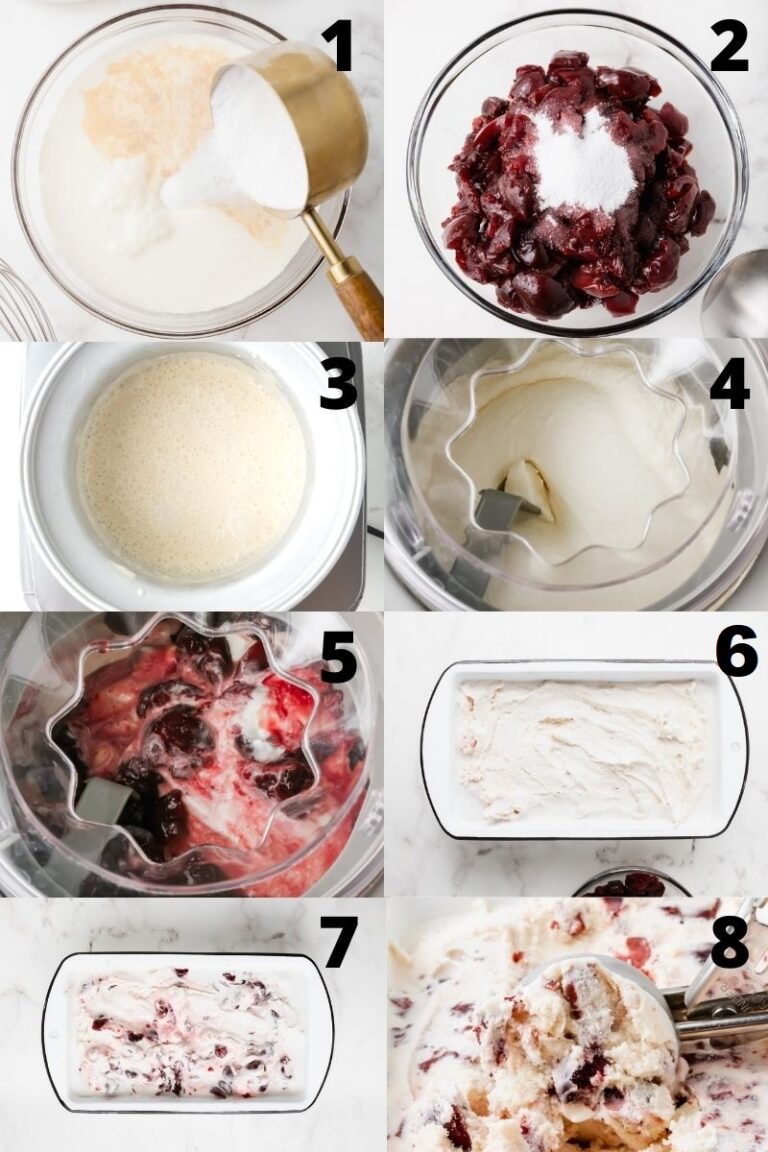 1
2
3
4
5
6
7
8