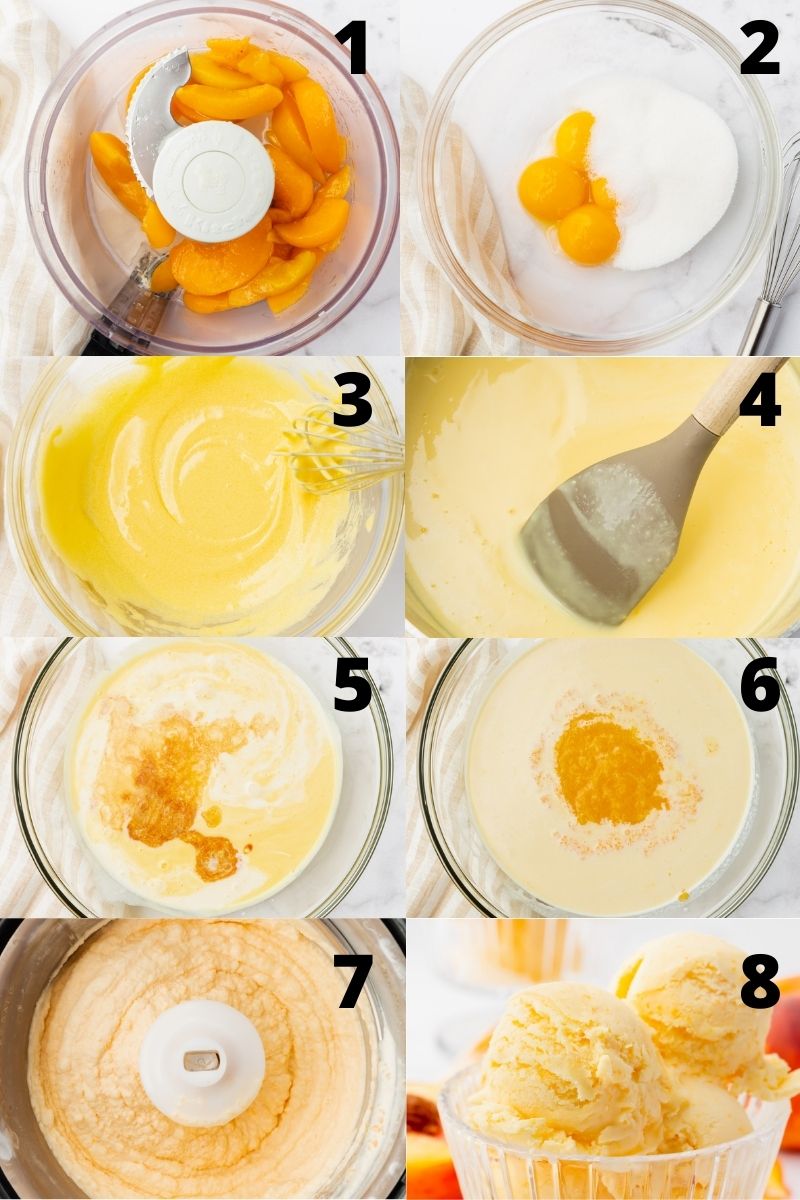 1
2
3
4
5
6
7
8